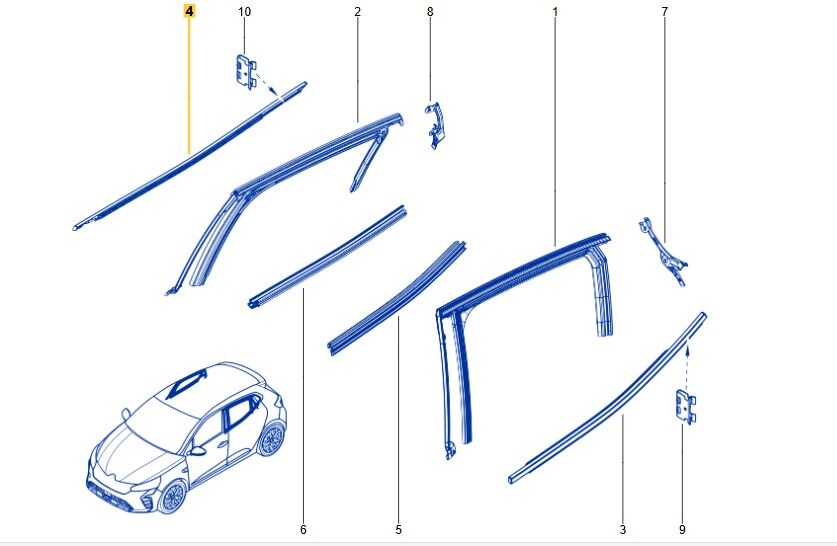 4
10
2
8
1
7
6
5
3
9