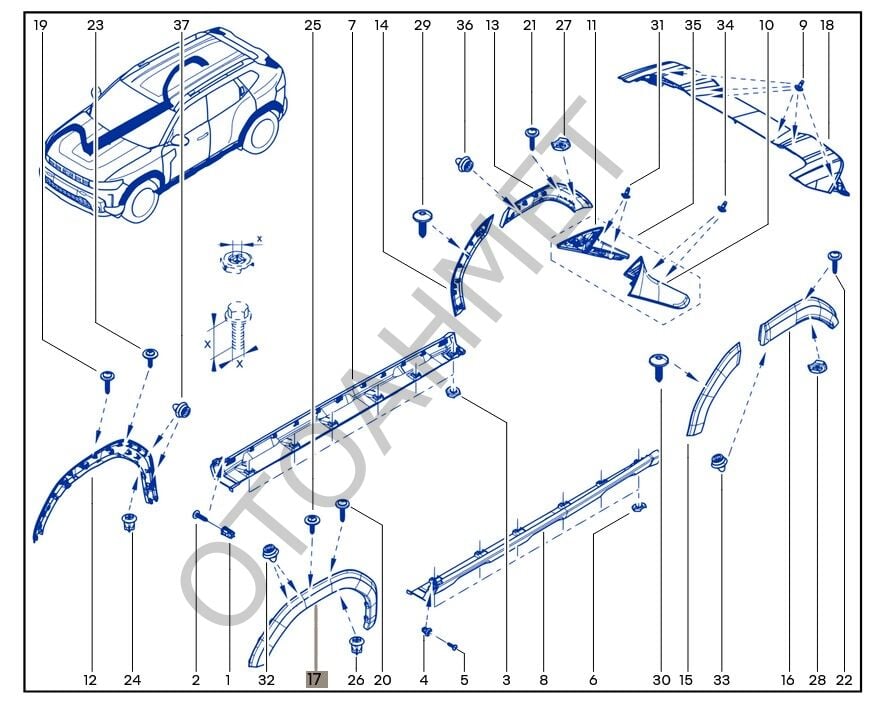 19 23 37 25 7 14 29 36 13 21 27 11 31 35 34 10 9 18

x

x

x

OTOAHMET

12 24 2 1 32 17 26 20 4 5 3 8 6 30 15 33 16 28 22