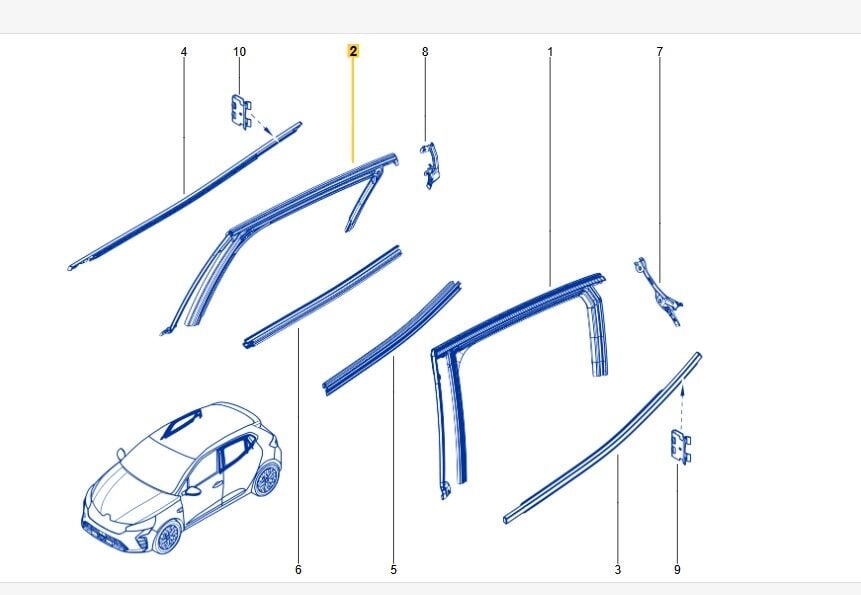 4
10
2
8
1
7
6
5
3
9