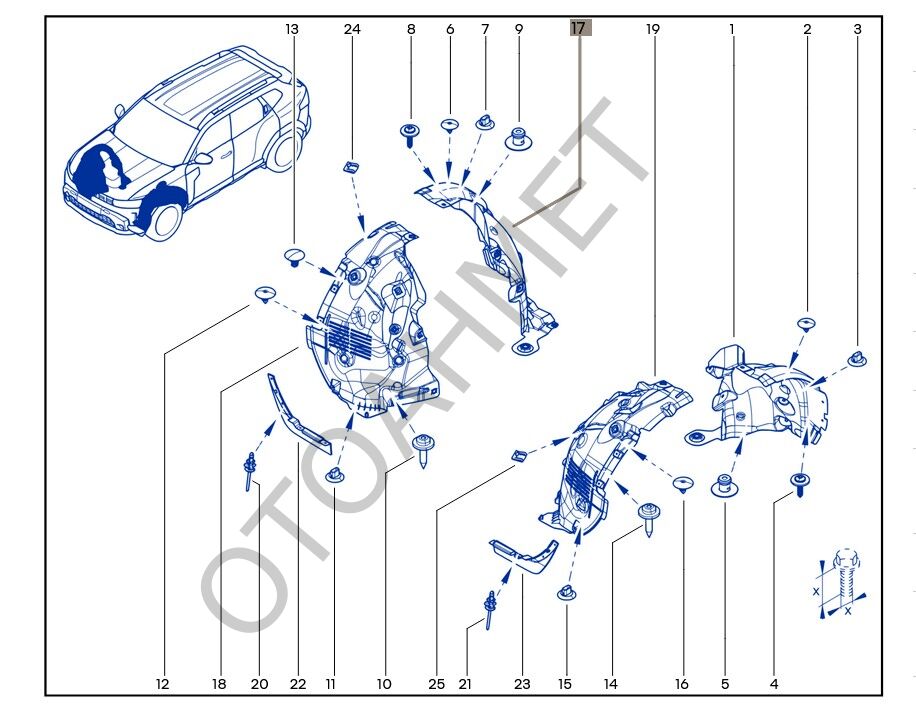 13 24 8 6 7 9 17 19 1 2 3

OTOAHMET

X X

12 18 20 22 11 10 25 21 23 15 14 16 5 4