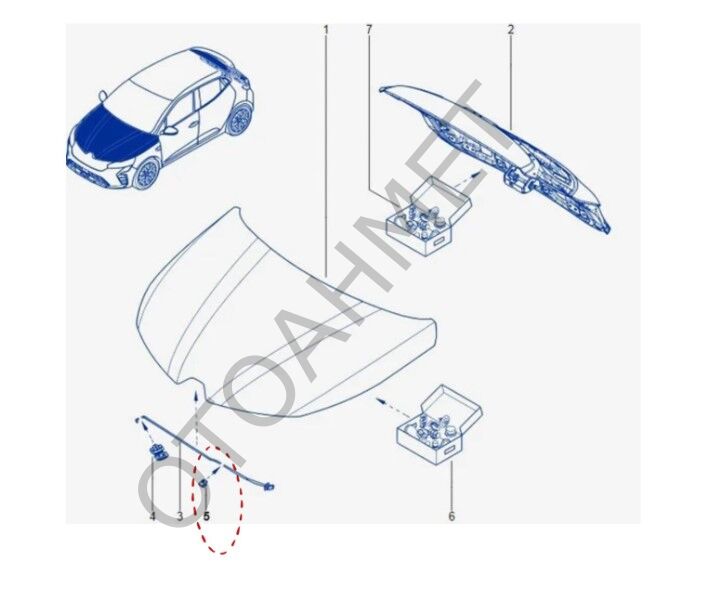 1
7
2
OTOAHMET
4
3
5
6