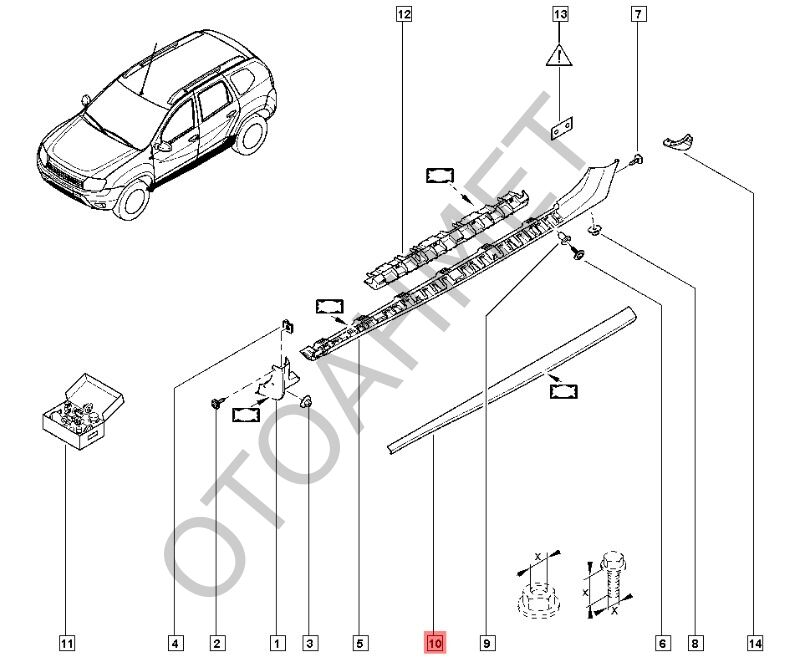 12
13
7
OTOAHMET
x
x
x
11
4
2
1
3
5
10
9
6
8
14