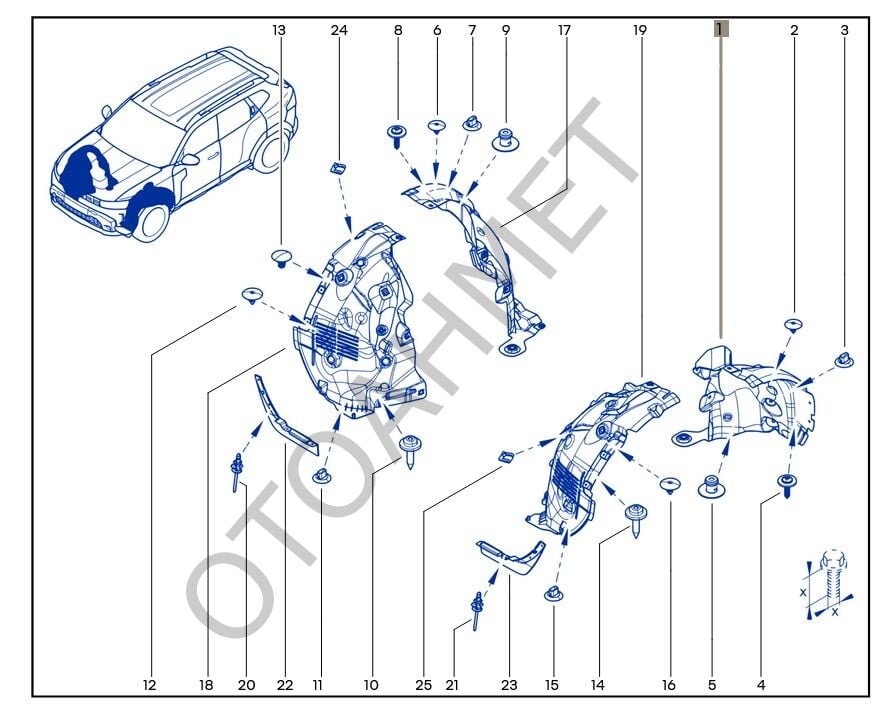 13 24 8 6 7 9 17 19 1 2 3

OTOAHMET

X X

12 18 20 22 11 10 25 21 23 15 14 16 5 4